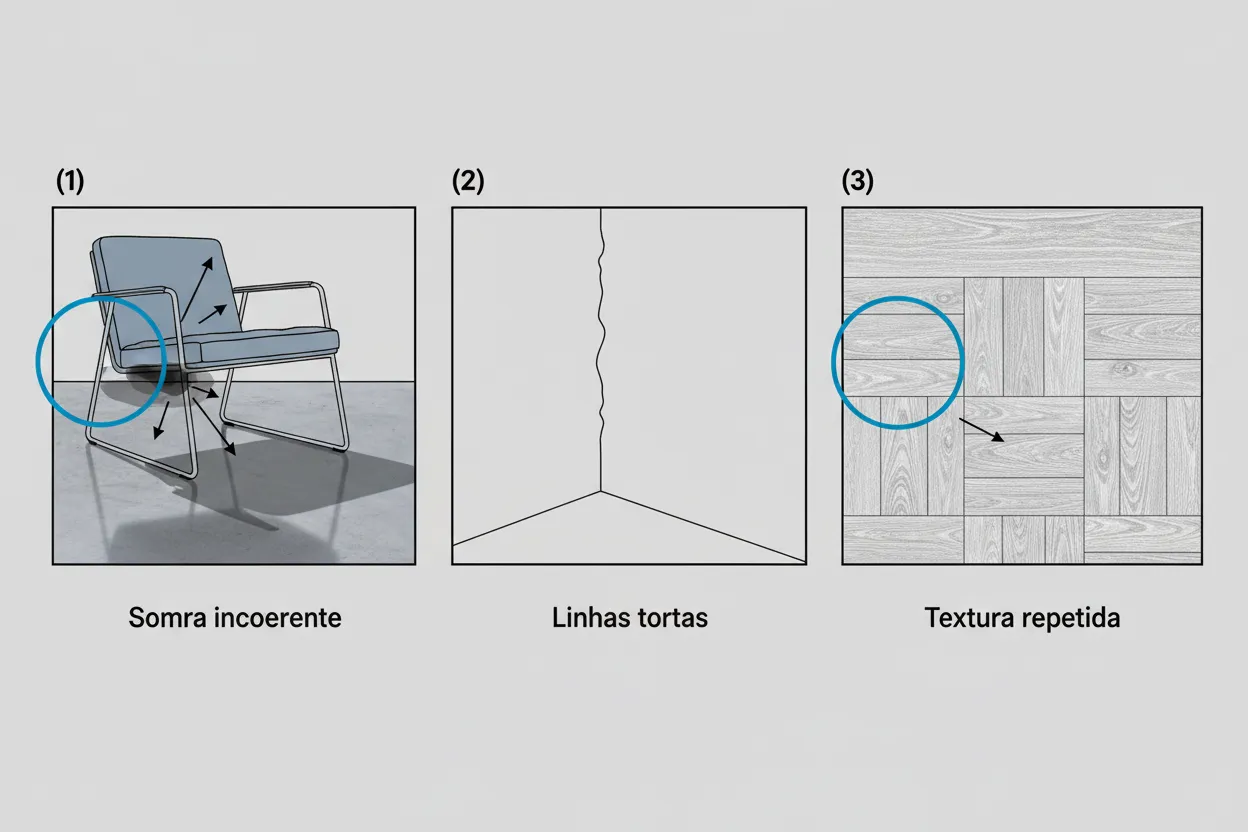 (1)

Somra incoerente

(2)

Linhas tortas

(3)

Textura repetida